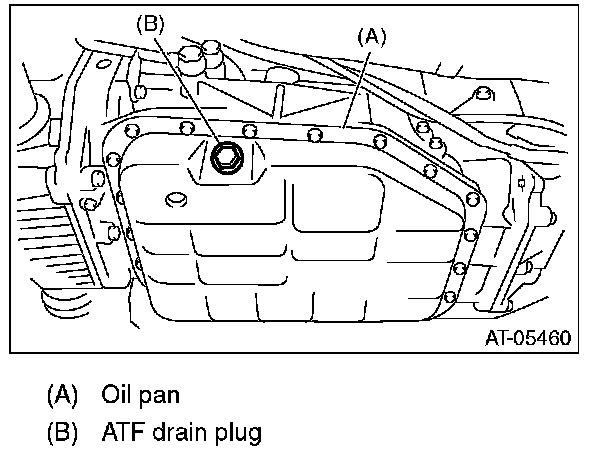 (B)
(A)
AT-05460

(A) Oil pan
(B) ATF drain plug