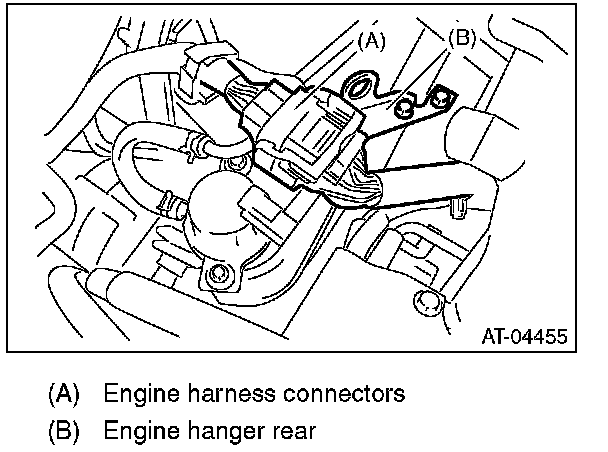 (A)
(B)
AT-04455

(A) Engine harness connectors
(B) Engine hanger rear