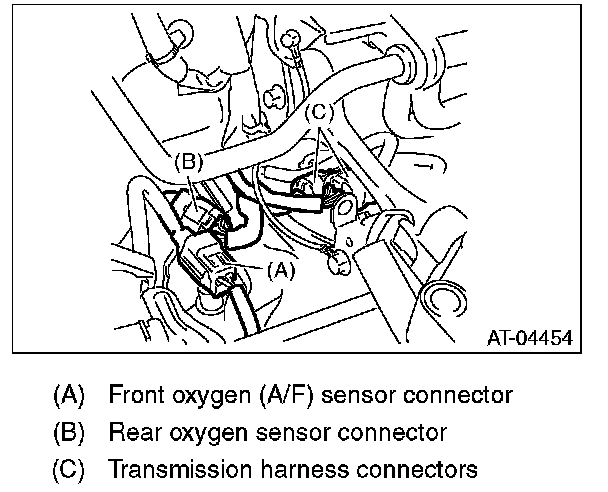 (C)
(B)
(A)
AT-04454

(A) Front oxygen (A/F) sensor connector
(B) Rear oxygen sensor connector
(C) Transmission harness connectors