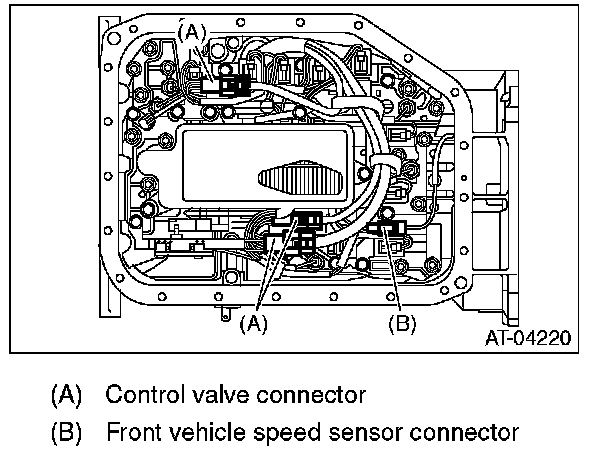 (A)

(A)

(B)

AT-04220

(A) Control valve connector

(B) Front vehicle speed sensor connector