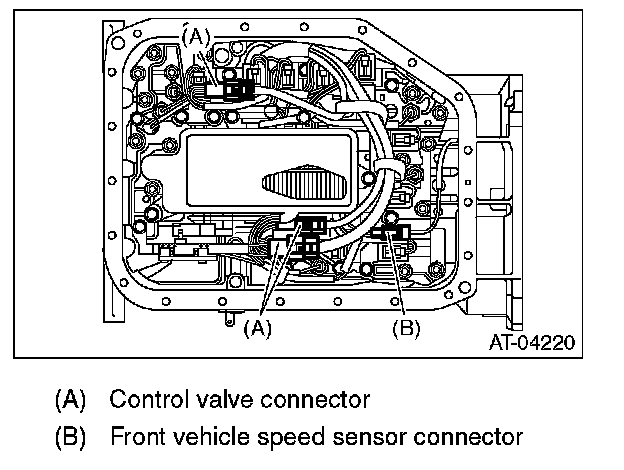 (A)

(A)

(B)

AT-04220

(A) Control valve connector

(B) Front vehicle speed sensor connector