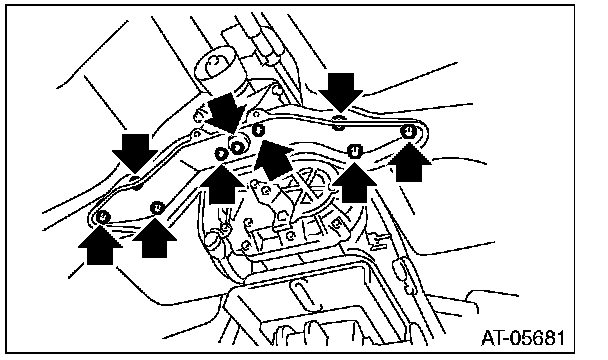 AT-05681