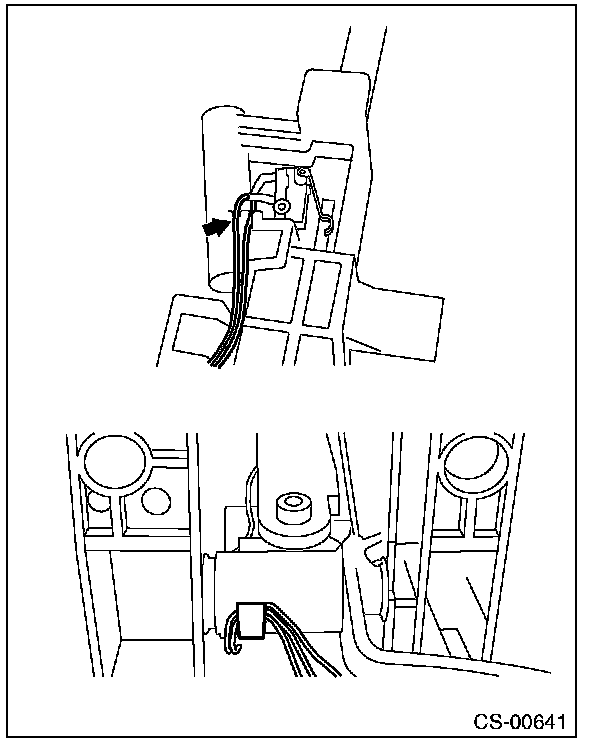 CS-00641