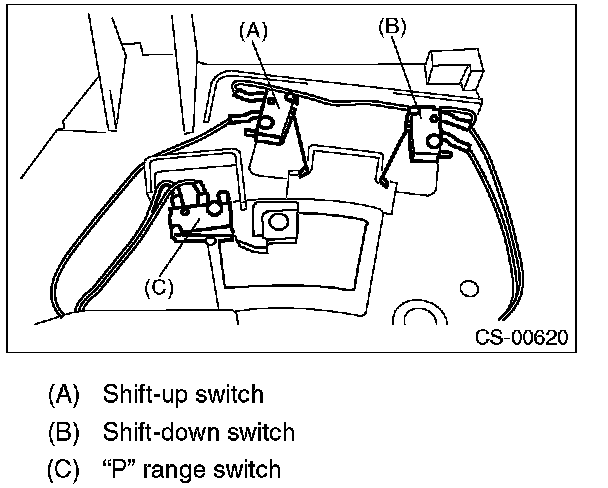 (A)

(B)

(C)

CS-00620

(A) Shift-up switch

(B) Shift-down switch

(C) “P” range switch