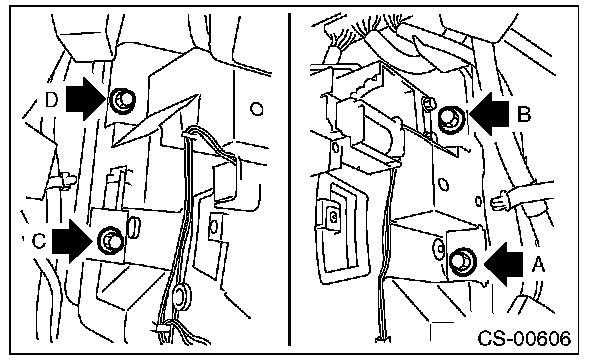 D
C
B
A
CS-00606