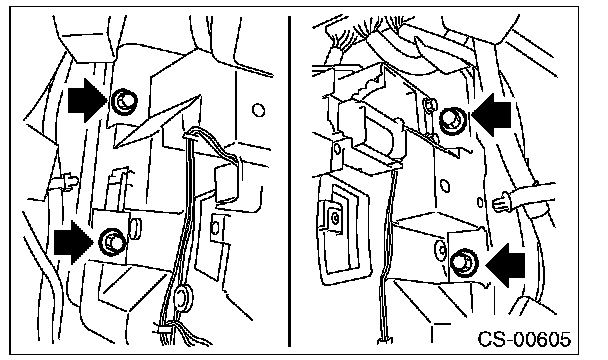 CS-00605