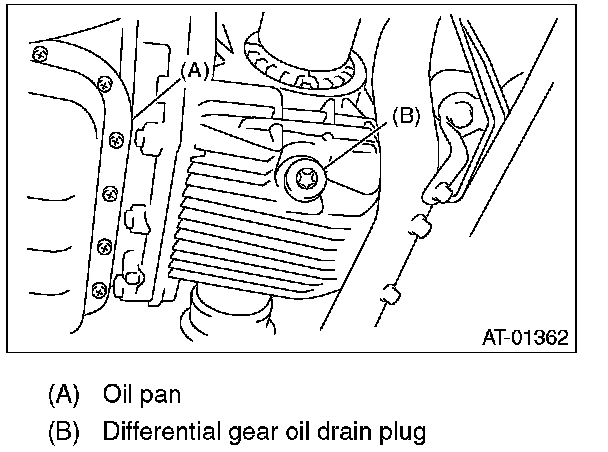 (A)

(B)

AT-01362

(A) Oil pan

(B) Differential gear oil drain plug