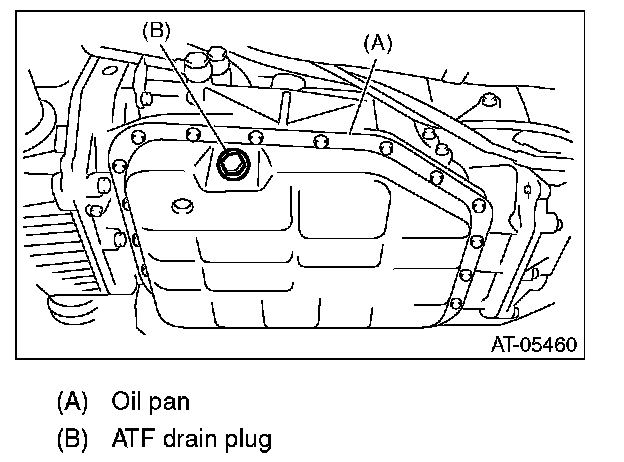 (B)
(A)
AT-05460

(A) Oil pan
(B) ATF drain plug