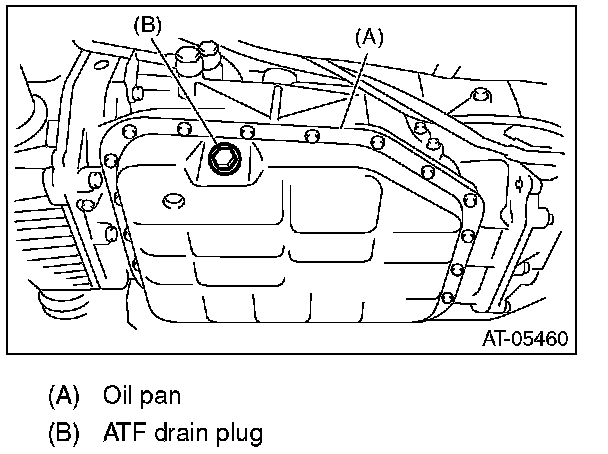 (B)

(A)

AT-05460

(A) Oil pan

(B) ATF drain plug