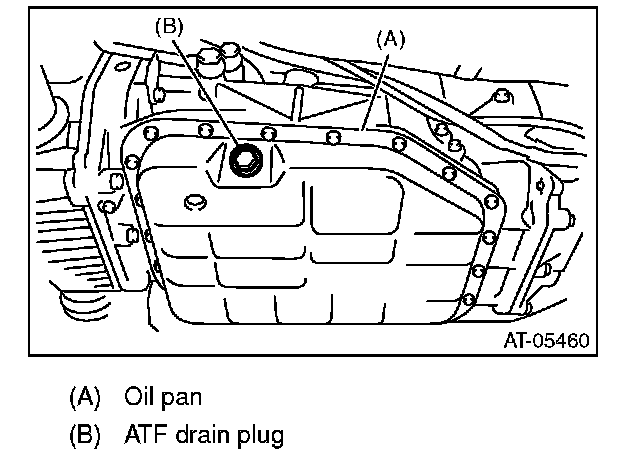 (B)
(A)
AT-05460

(A) Oil pan
(B) ATF drain plug