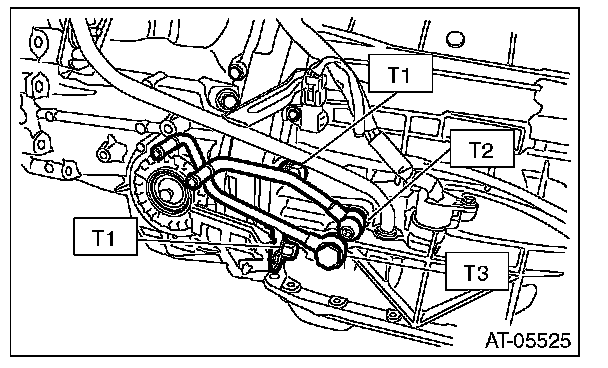 T1

T2

T1

T3

AT-05525