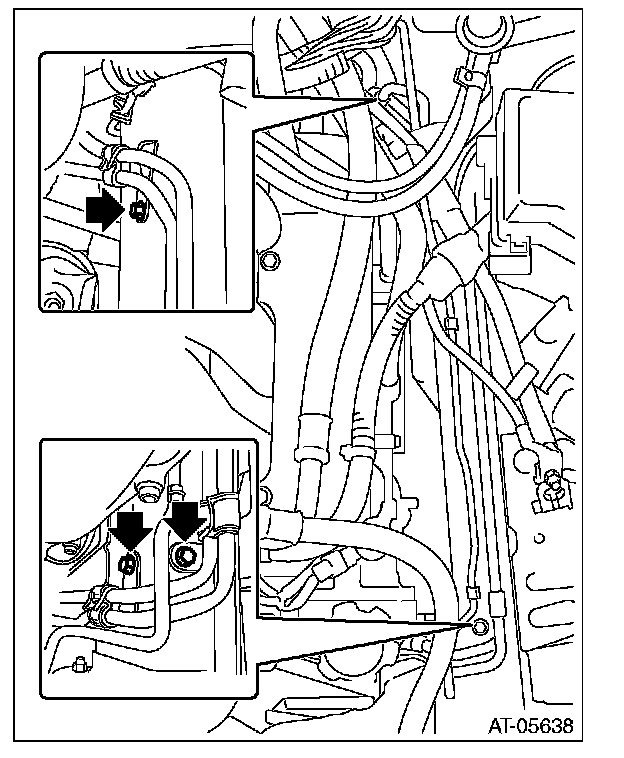 AT-05638