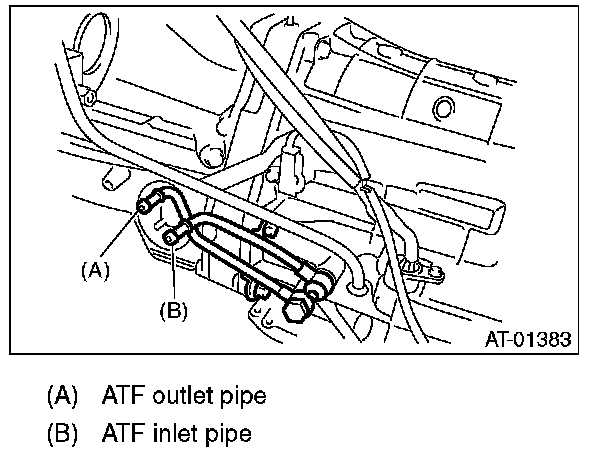 (A)

(B)

AT-01383

(A) ATF outlet pipe

(B) ATF inlet pipe