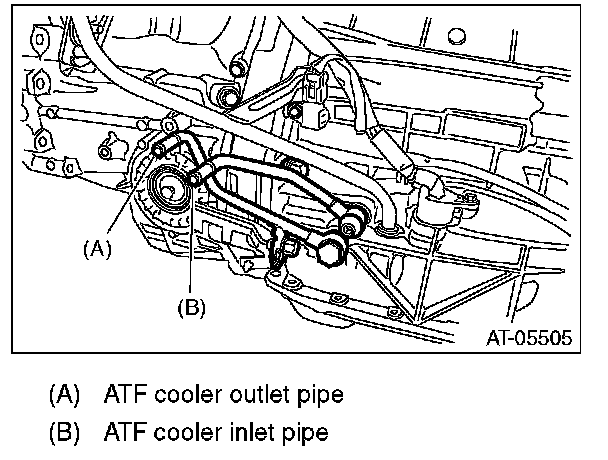 (A)

(B)

AT-05505

(A) ATF cooler outlet pipe

(B) ATF cooler inlet pipe