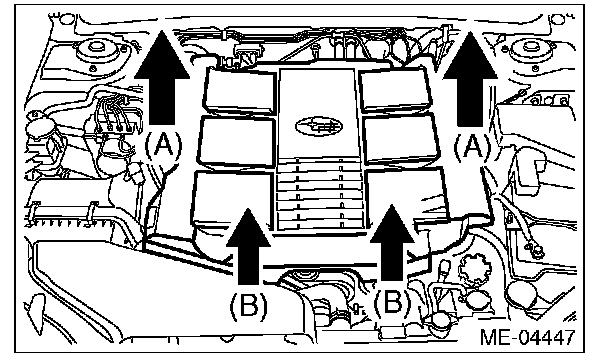 (A)
(A)
(B)
(B)
ME-04447