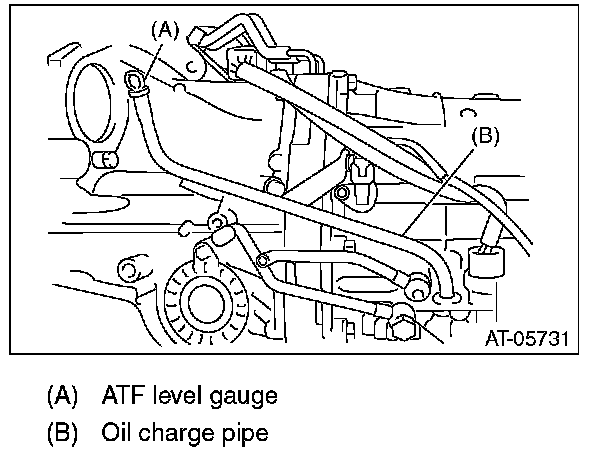 (A)

(B)

AT-05731

(A) ATF level gauge

(B) Oil charge pipe