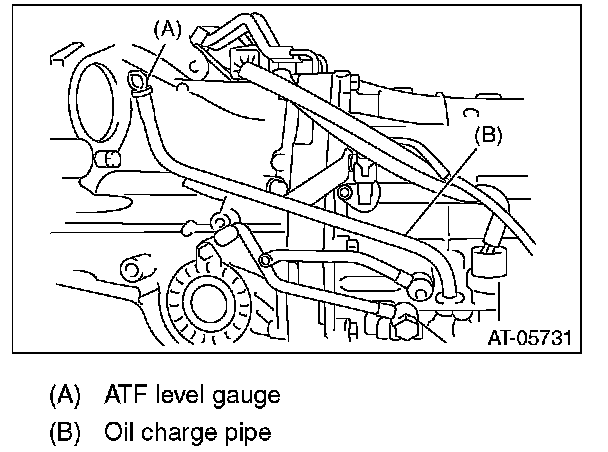 (A)

(B)

AT-05731

(A) ATF level gauge

(B) Oil charge pipe