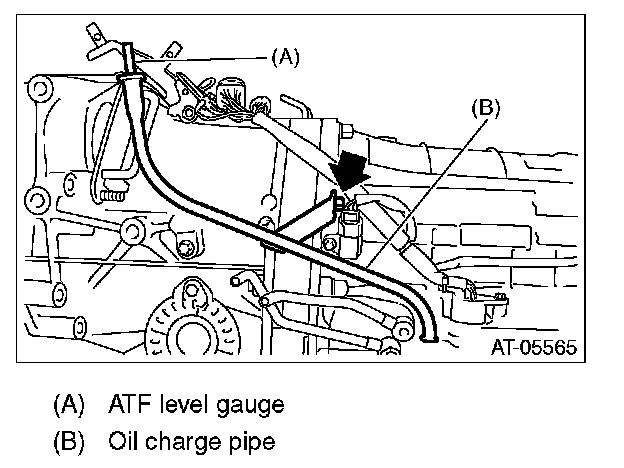 (A)

(B)

AT-05565

(A) ATF level gauge

(B) Oil charge pipe