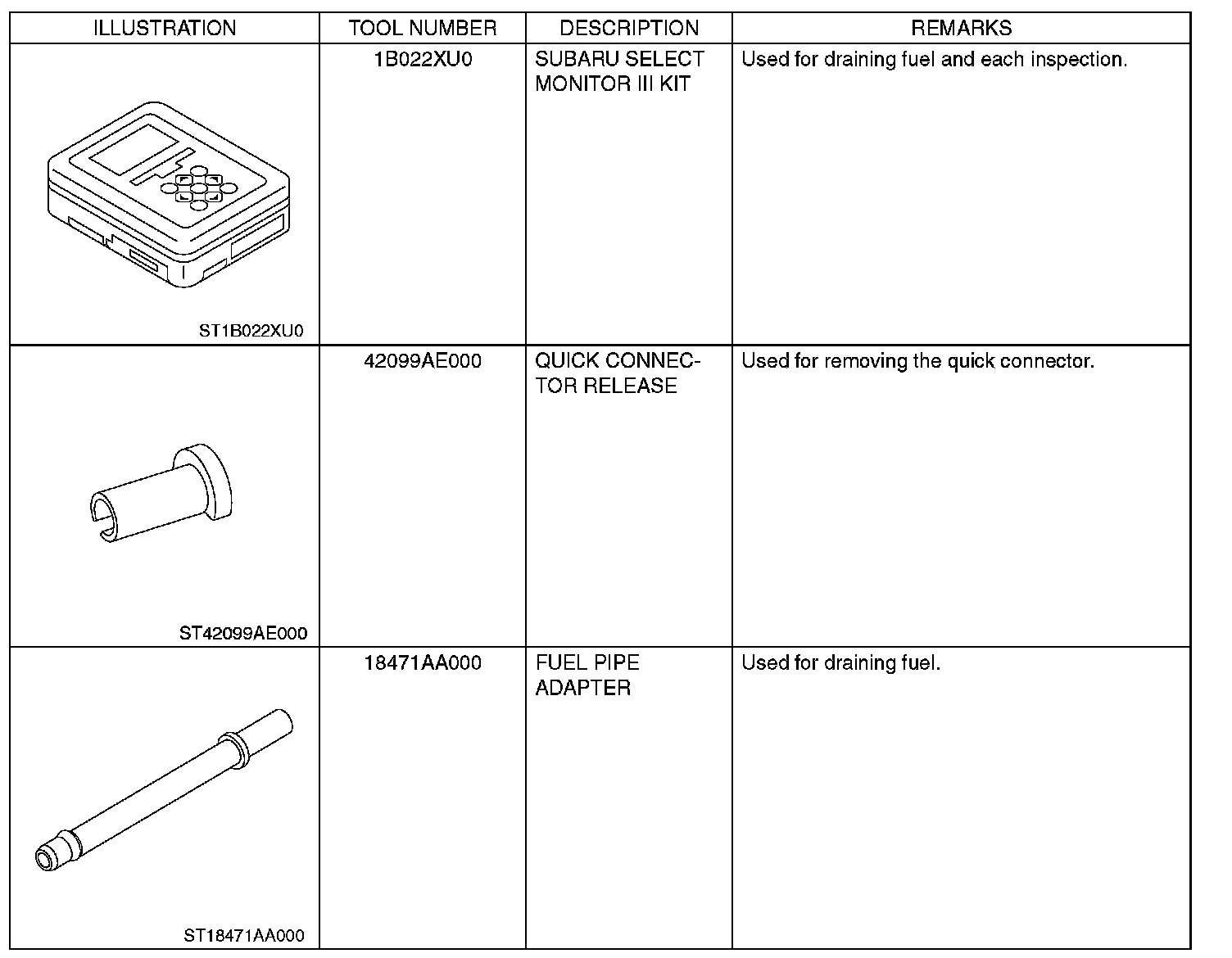 | ILLUSTRATION | TOOL NUMBER | DESCRIPTION | REMARKS |
|---|---|---|---|
| ST1B022XU0 | 1B022XU0 | SUBARU SELECT MONITOR III KIT | Used for draining fuel and each inspection. |
| ST42099AE000 | 42099AE000 | QUICK CONNECTOR RELEASE | Used for removing the quick connector. |
| ST18471AA000 | 18471AA000 | FUEL PIPE ADAPTER | Used for draining fuel. |