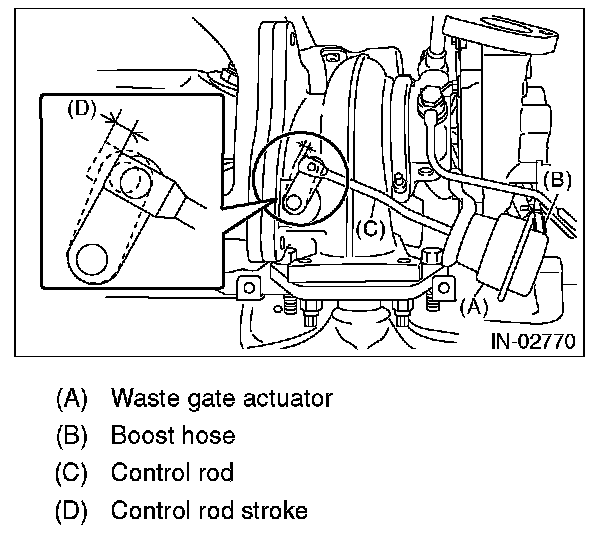 (D)

(B)

(C)

(A)

IN-02770

(A) Waste gate actuator
(B) Boost hose
(C) Control rod
(D) Control rod stroke