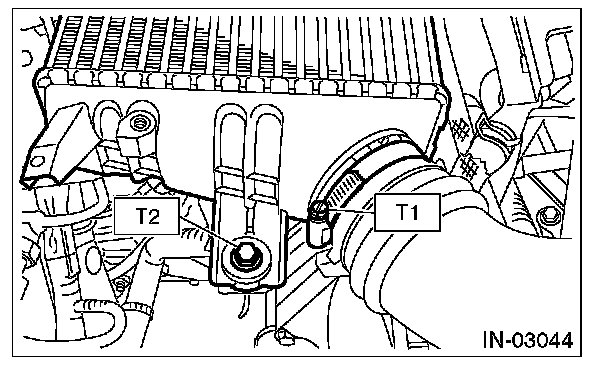 T2

T1

IN-03044