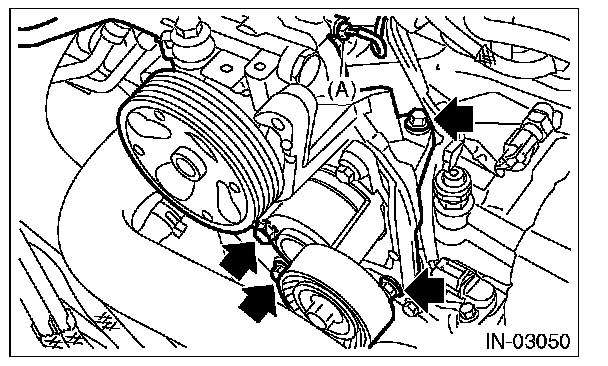 (A)

IN-03050