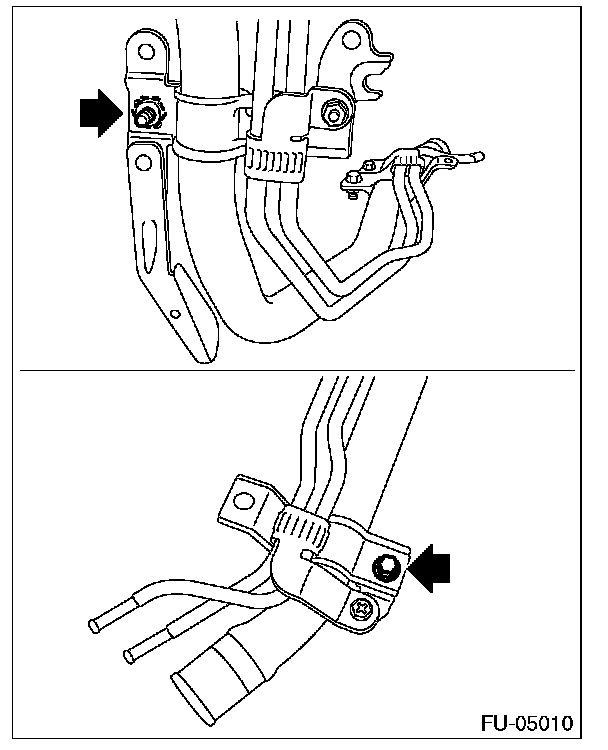 FU-05010