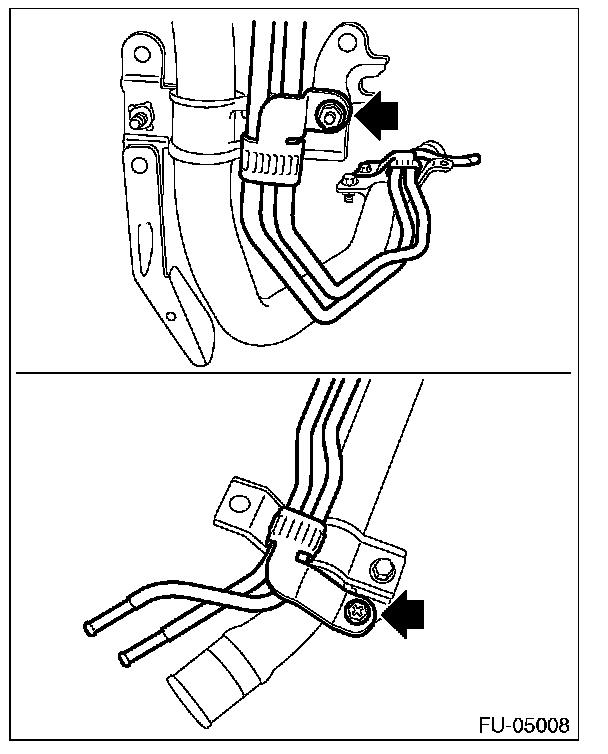 FU-05008