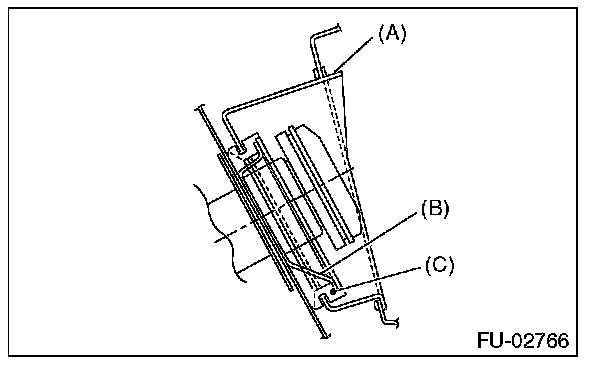 (A)
(B)
(C)
FU-02766