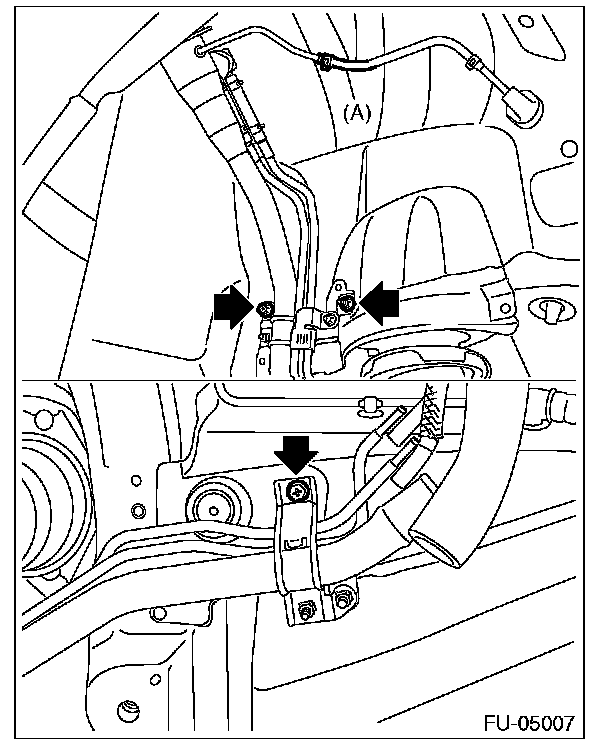 (A)

FU-05007