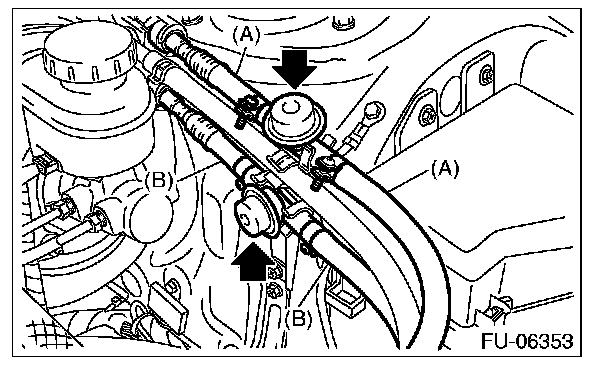 (A)
(A)
(B)
(B)
FU-06353