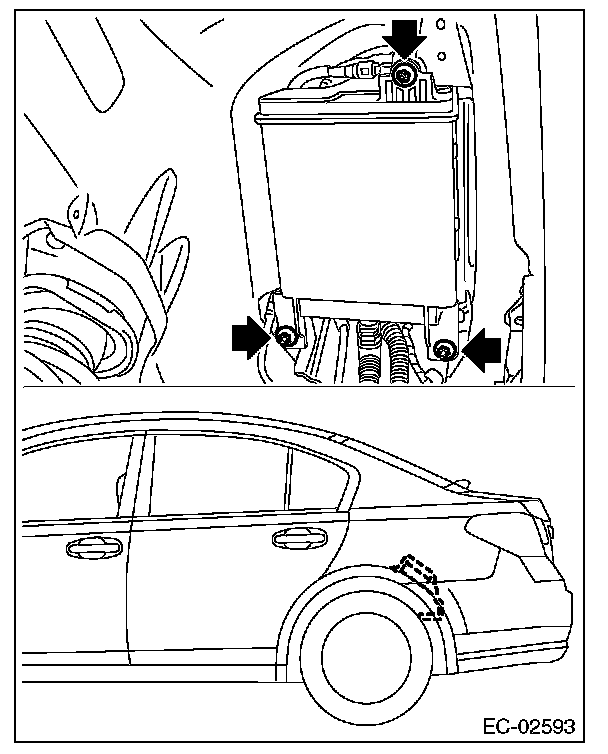 EC-02593