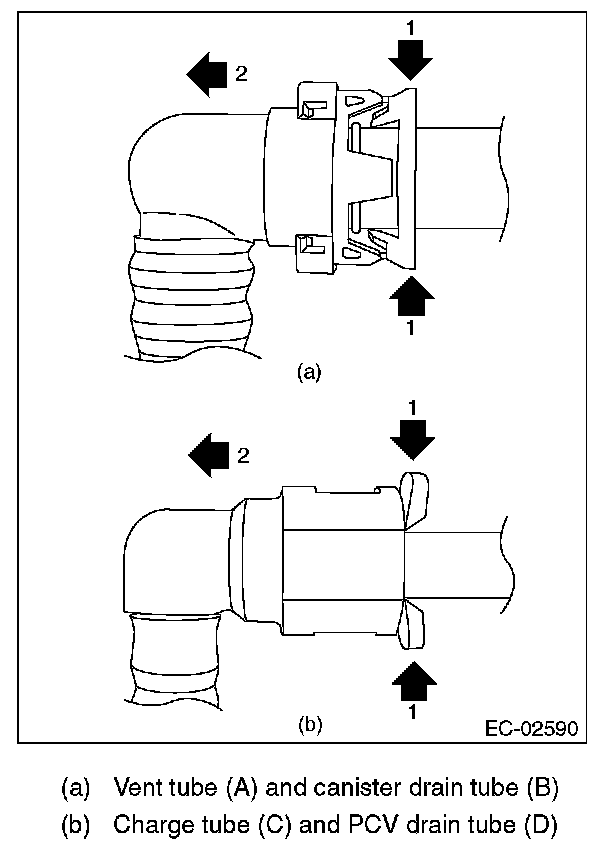 1
2
1
(a)
1
2
1
(b)
EC-02590

(a) Vent tube (A) and canister drain tube (B)
(b) Charge tube (C) and PCV drain tube (D)