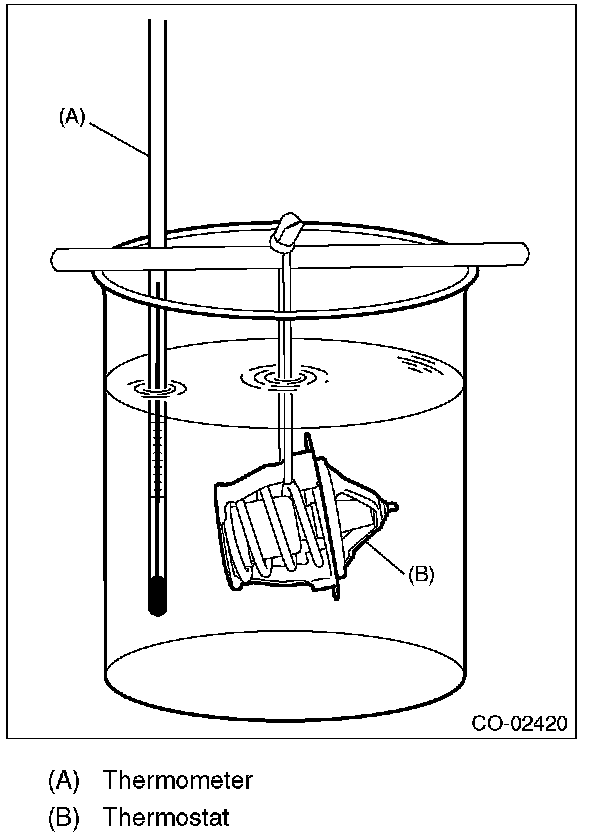 (A)

(B)

CO-02420

(A) Thermometer

(B) Thermostat