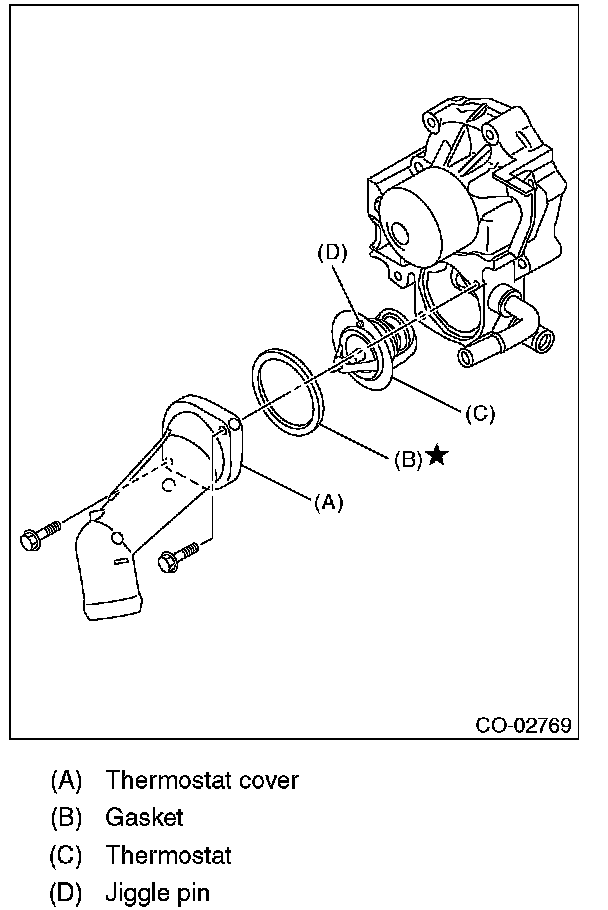 (D)

(C)

(B)★

(A)

CO-02769

(A) Thermostat cover

(B) Gasket

(C) Thermostat

(D) Jiggle pin