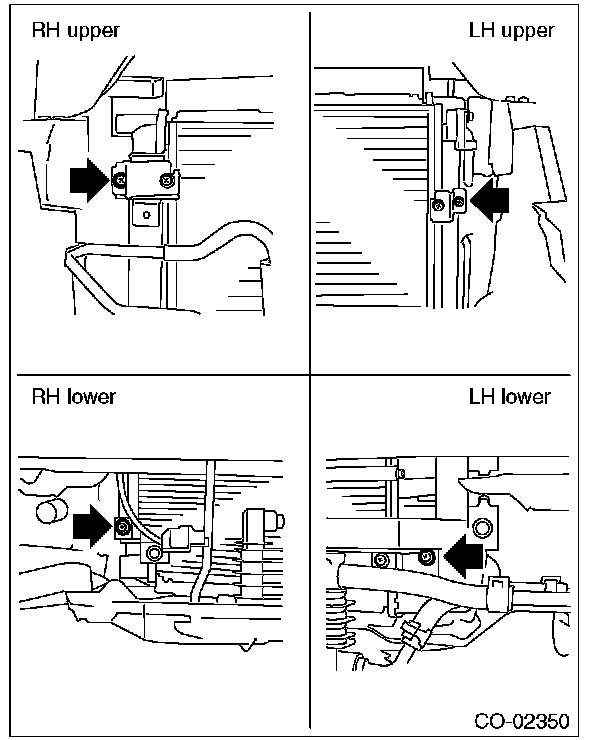 RH upper

LH upper

RH lower

LH lower

CO-02350