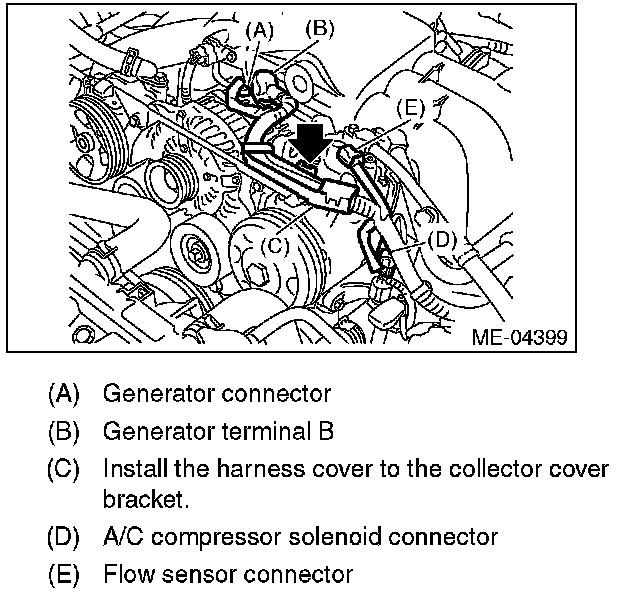 (A) (B)

(E)

(C)

(D)

ME-04399

(A) Generator connector

(B) Generator terminal B

(C) Install the harness cover to the collector cover bracket.

(D) A/C compressor solenoid connector

(E) Flow sensor connector