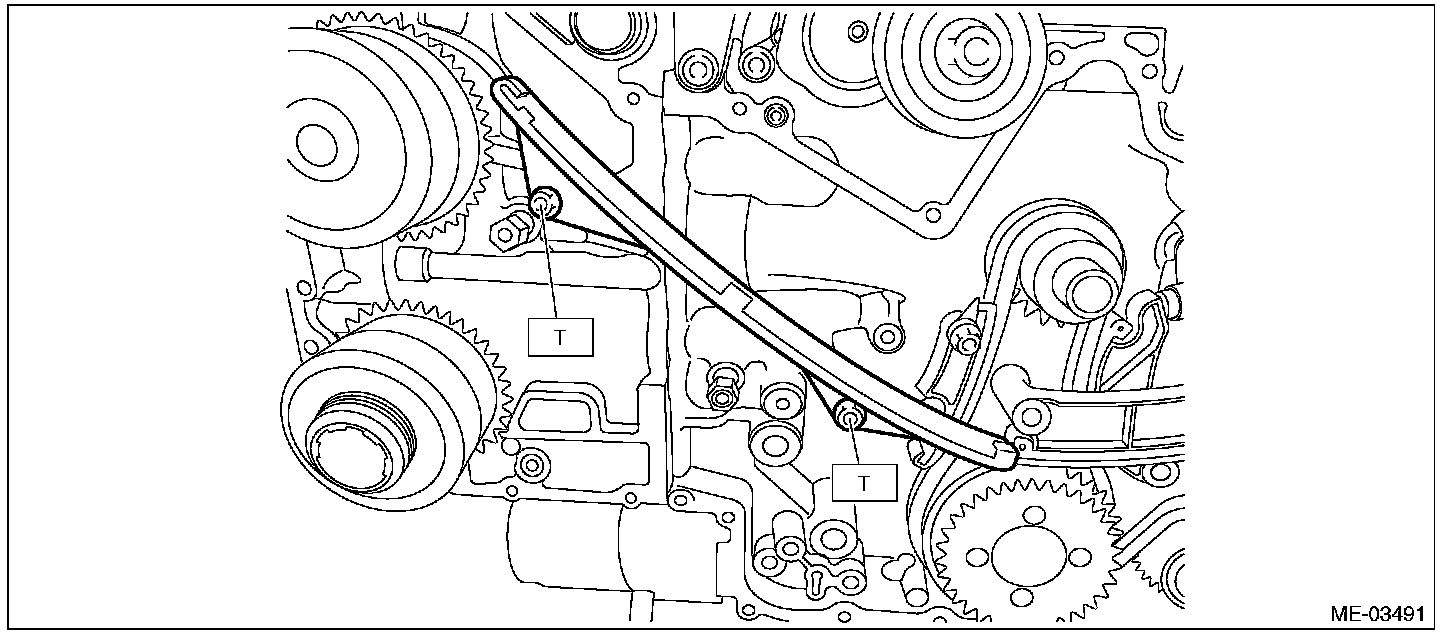 T

T

ME-03491