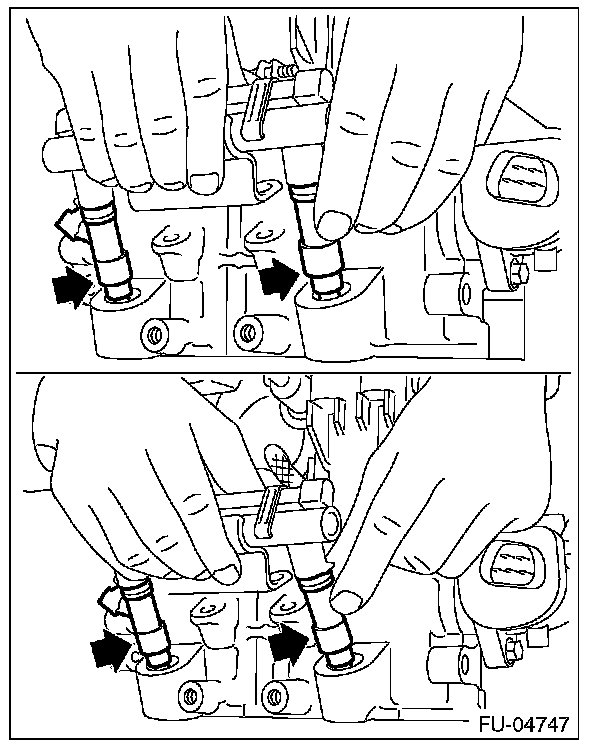 FU-04747