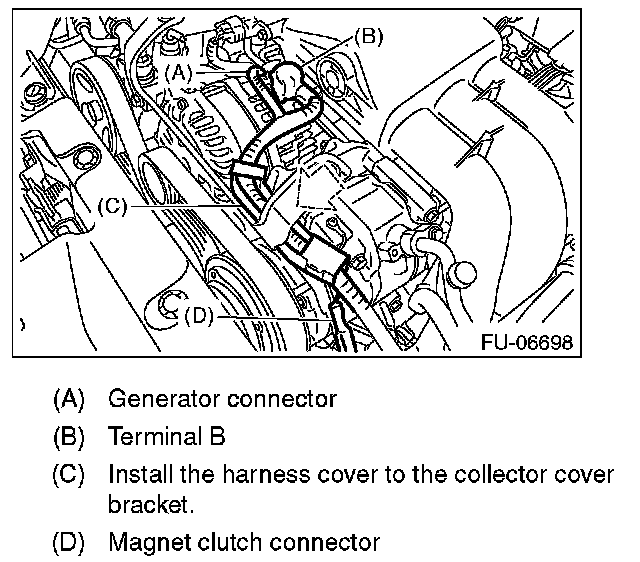 (B)
(A)
(C)
(D)
FU-06698

(A) Generator connector

(B) Terminal B

(C) Install the harness cover to the collector cover bracket.

(D) Magnet clutch connector