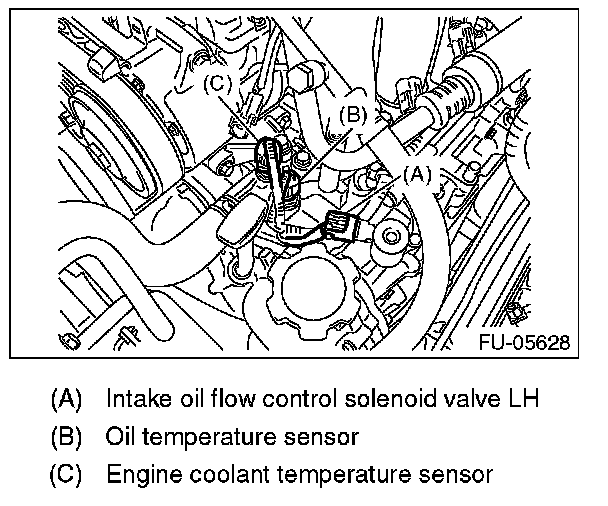 (C)

(B)

(A)

FU-05628

(A) Intake oil flow control solenoid valve LH

(B) Oil temperature sensor

(C) Engine coolant temperature sensor