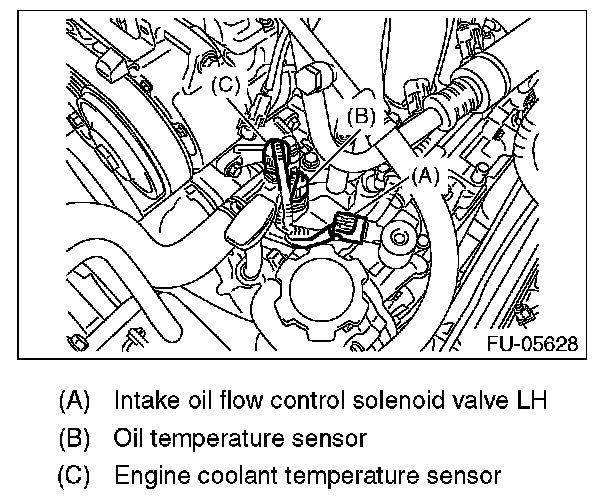 (C)
(B)
(A)
FU-05628

(A) Intake oil flow control solenoid valve LH
(B) Oil temperature sensor
(C) Engine coolant temperature sensor