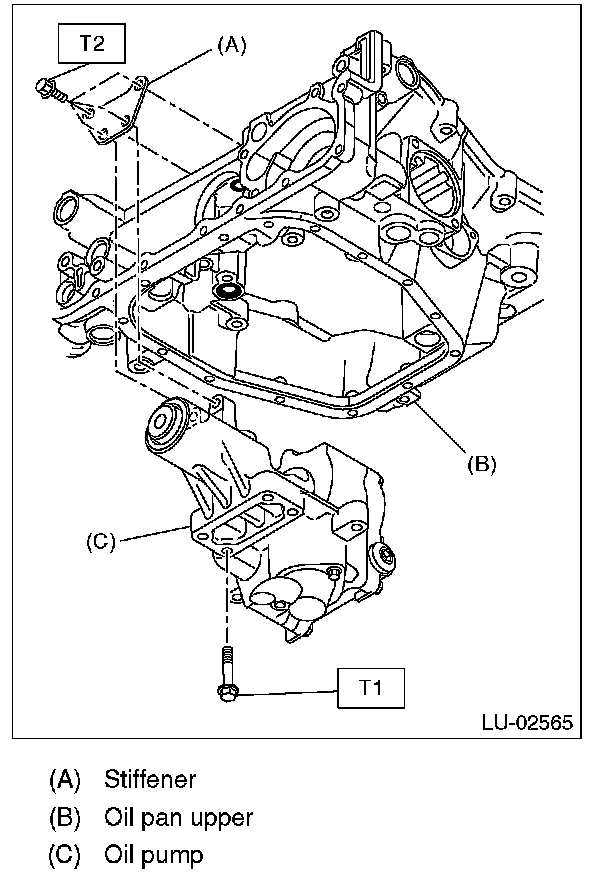 T2
(A)
(B)
(C)
T1
LU-02565

(A) Stiffener
(B) Oil pan upper
(C) Oil pump