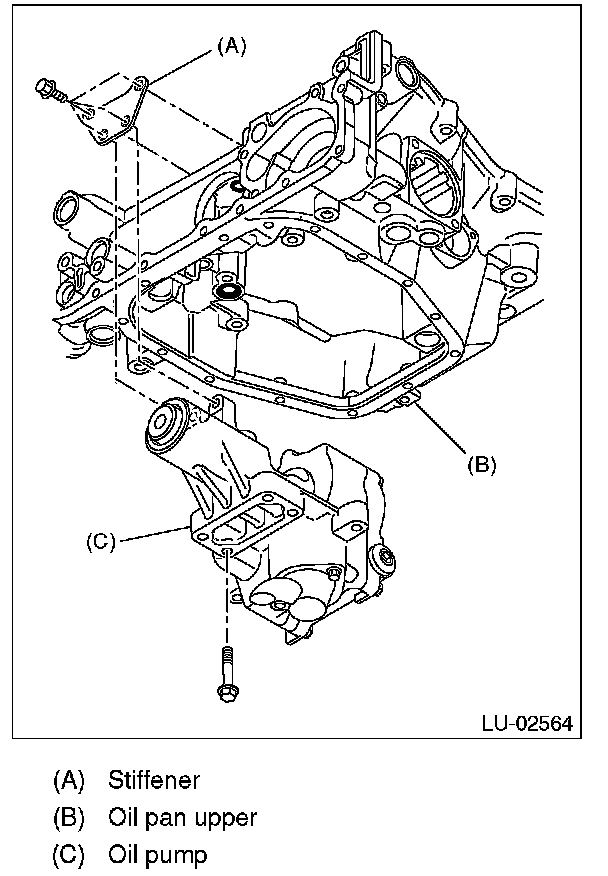 (A)

(B)

(C)

LU-02564

(A) Stiffener
(B) Oil pan upper
(C) Oil pump