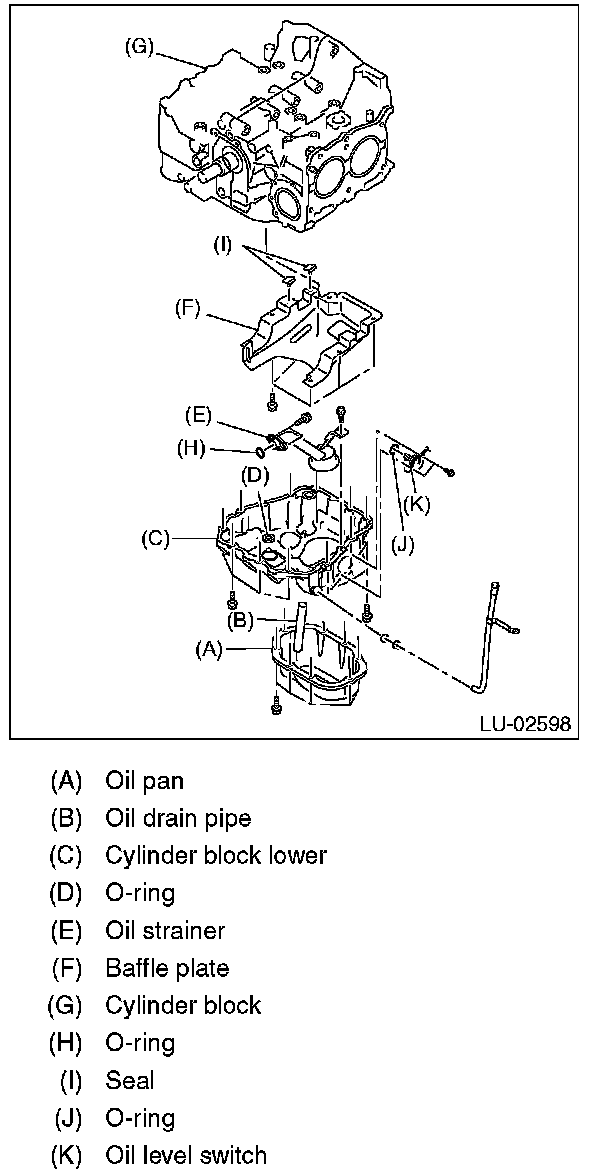 (G)

(I)

(F)

(E)

(H)

(D)

(K)

(C)

(J)

(B)

(A)

LU-02598

(A) Oil pan
(B) Oil drain pipe
(C) Cylinder block lower
(D) O-ring
(E) Oil strainer
(F) Baffle plate
(G) Cylinder block
(H) O-ring
(I) Seal
(J) O-ring
(K) Oil level switch