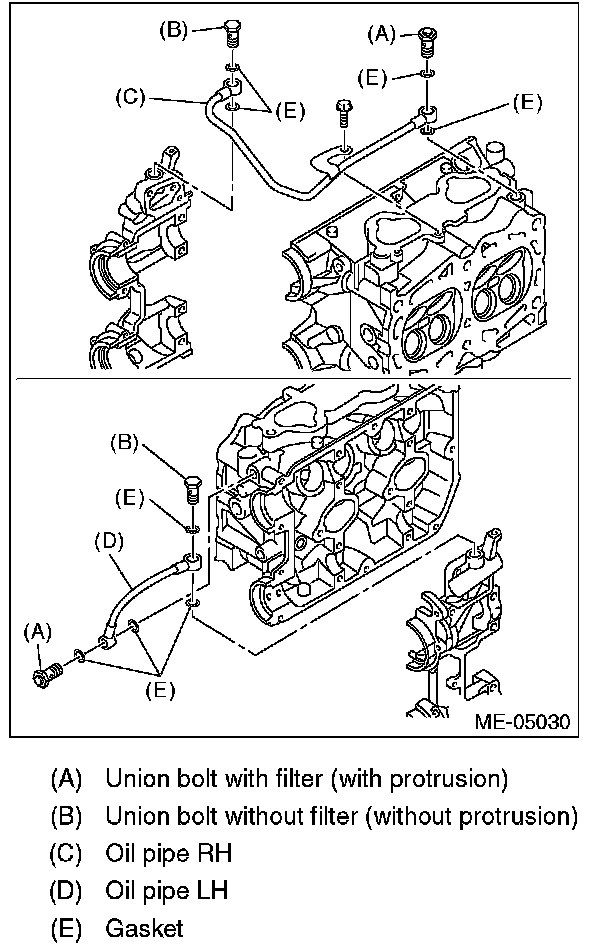 (B)
(A)
(E)
(C)
(E)
(E)
(B)
(E)
(D)
(A)
(E)
ME-05030

(A) Union bolt with filter (with protrusion)
(B) Union bolt without filter (without protrusion)
(C) Oil pipe RH
(D) Oil pipe LH
(E) Gasket