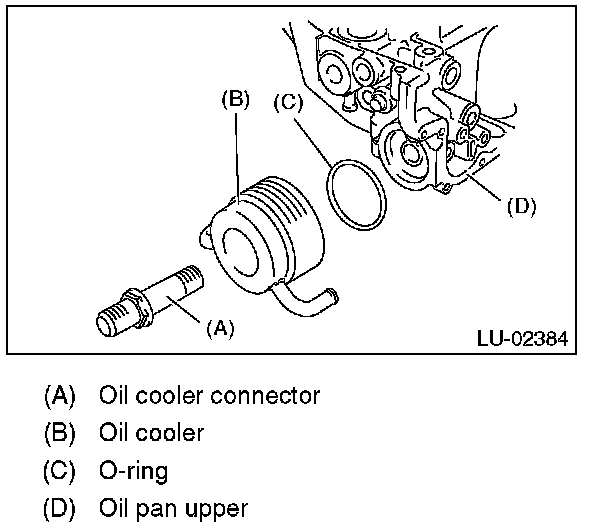 (B)
(C)
(D)
(A)
LU-02384

(A) Oil cooler connector
(B) Oil cooler
(C) O-ring
(D) Oil pan upper