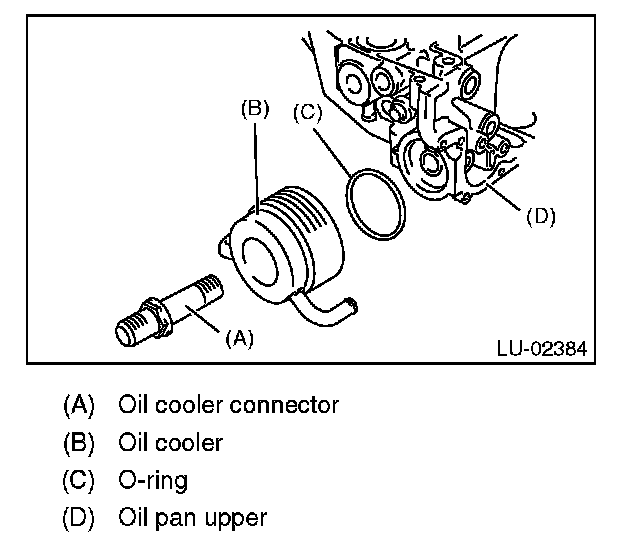 (B)
(C)
(D)
(A)
LU-02384

(A) Oil cooler connector
(B) Oil cooler
(C) O-ring
(D) Oil pan upper