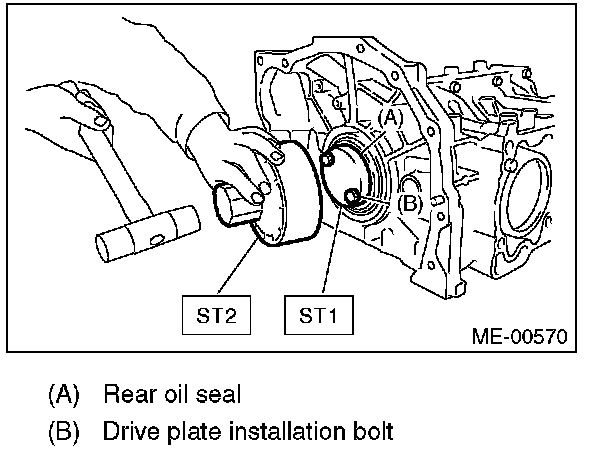 (A)
(B)
ST2
ST1
ME-00570

(A) Rear oil seal

(B) Drive plate installation bolt