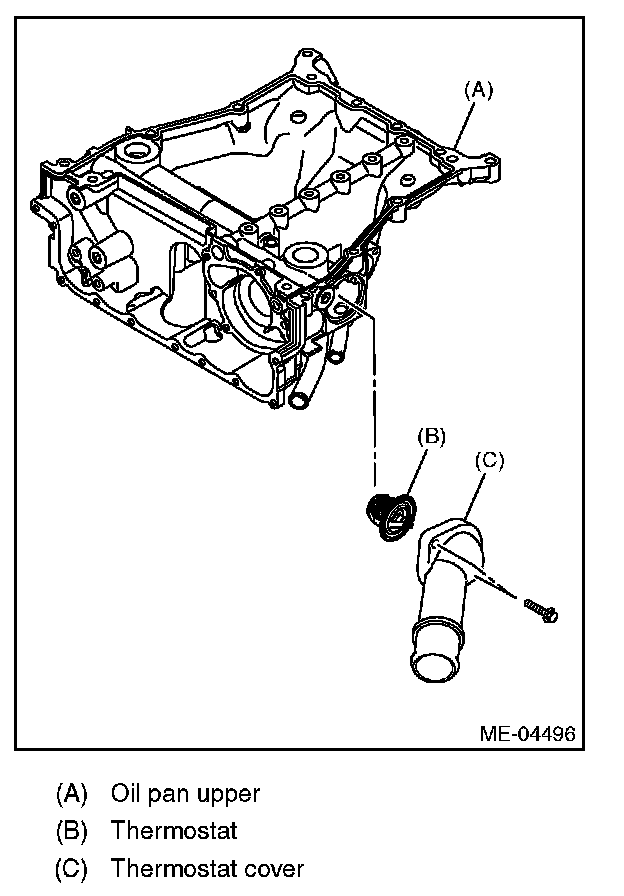 (A)

(B)

(C)

ME-04496

(A) Oil pan upper
(B) Thermostat
(C) Thermostat cover